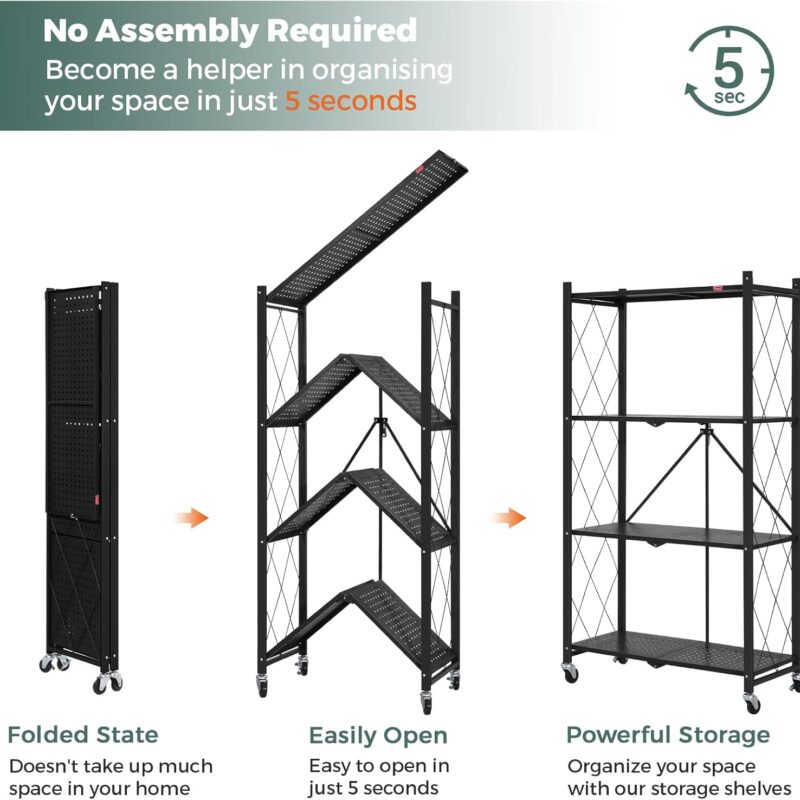 No Assembly Required

Become a helper in organising your space in just 5 seconds

5 sec

Folded State

Doesn't take up much space in your home

Easily Open

Easy to open in just 5 seconds

Powerful Storage

Organize your space with our storage shelves