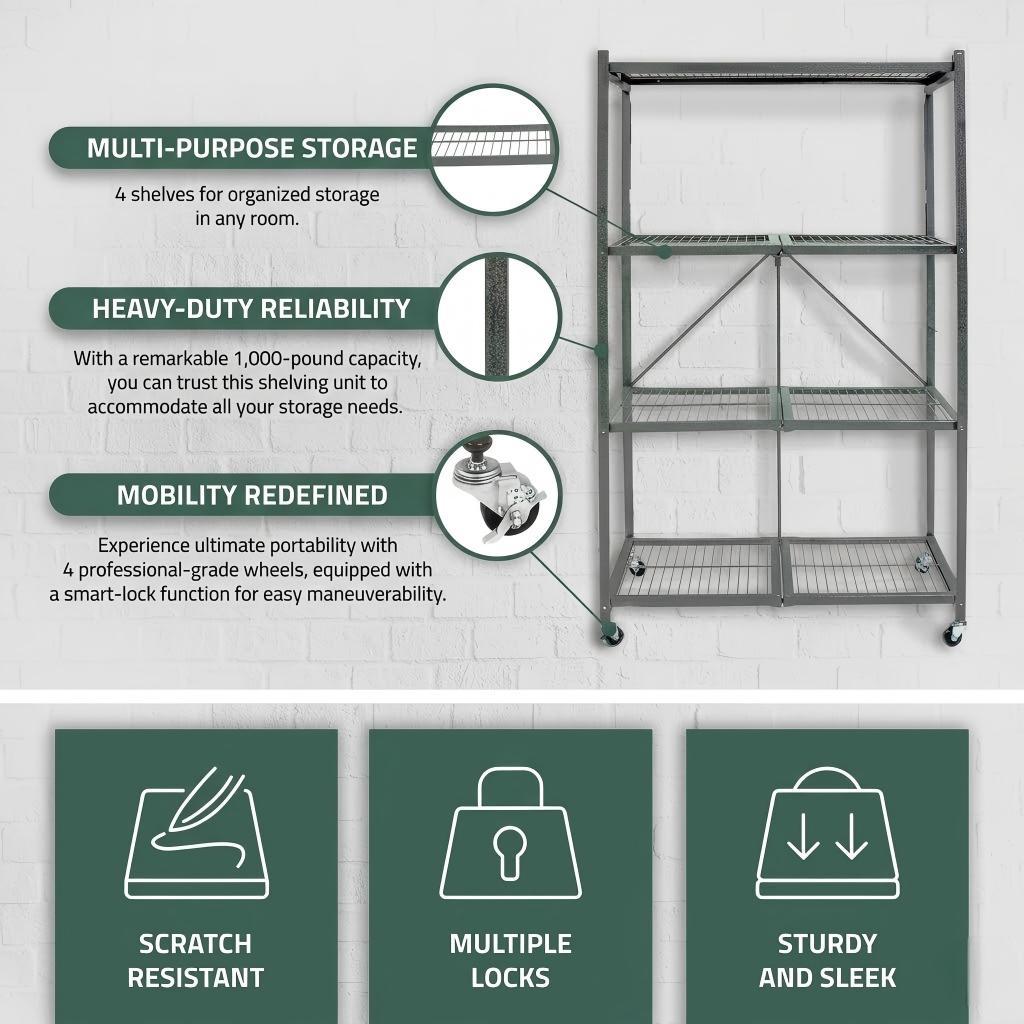 MULTI-PURPOSE STORAGE

4 shelves for organized storage in any room.

HEAVY-DUTY RELIABILITY

With a remarkable 1,000-pound capacity, you can trust this shelving unit to accommodate all your storage needs.

MOBILITY REDEFINED

Experience ultimate portability with 4 professional-grade wheels, equipped with a smart-lock function for easy maneuverability.

SCRATCH RESISTANT

MULTIPLE LOCKS

STURDY AND SLEEK